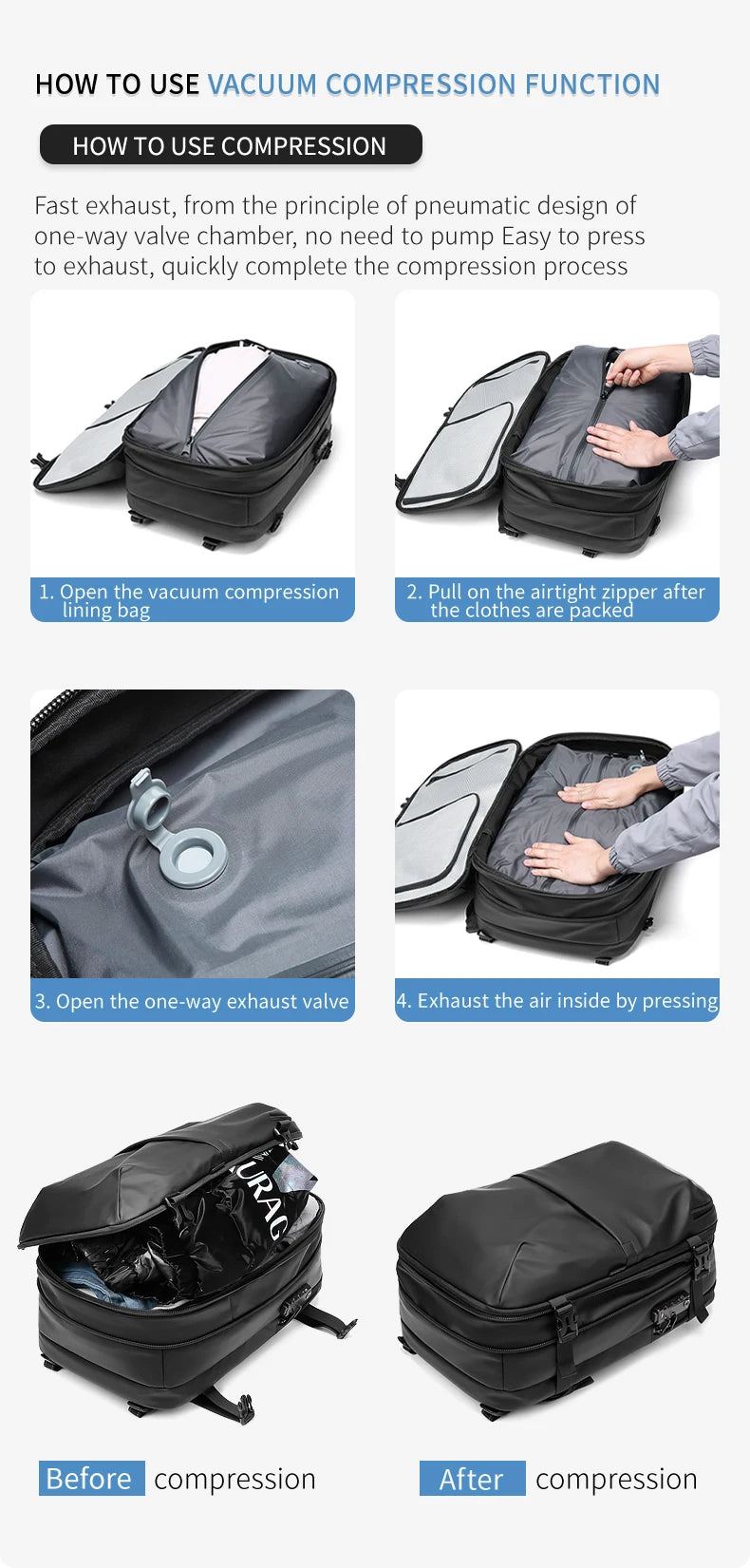 HOW TO USE VACUUM COMPRESSION FUNCTION

HOW TO USE COMPRESSION

Fast exhaust, from the principle of pneumatic design of one-way valve chamber, no need to pump Easy to press to exhaust, quickly complete the compression process

1. Open the vacuum compression lining bag

2. Pull on the airtight zipper after the clothes are packed

3. Open the one-way exhaust valve

4. Exhaust the air inside by pressing

URAG

Before compression

After compression