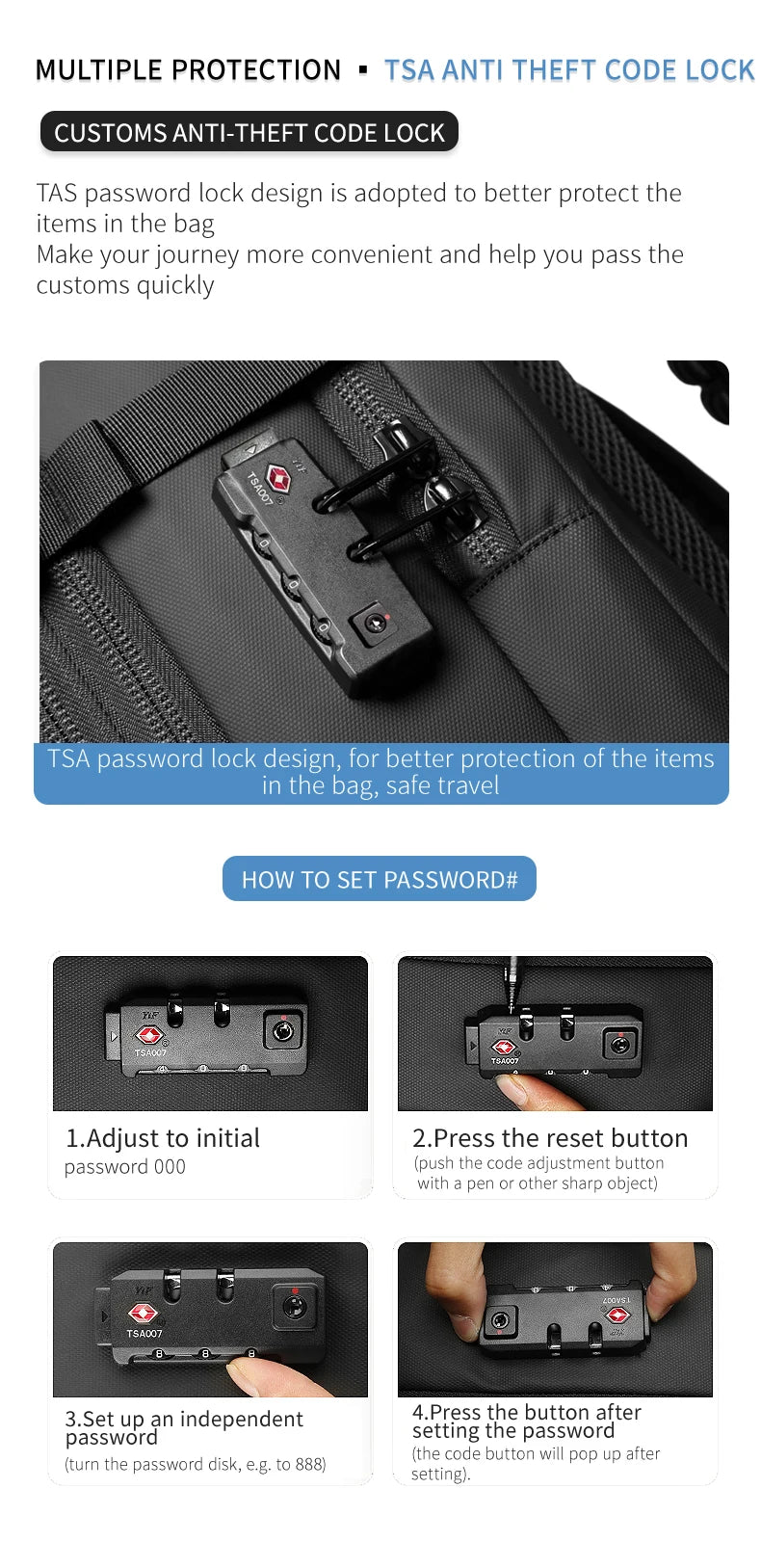 MULTIPLE PROTECTION ▪ TSA ANTI THEFT CODE LOCK

CUSTOMS ANTI-THEFT CODE LOCK

TAS password lock design is adopted to better protect the items in the bag
Make your journey more convenient and help you pass the customs quickly

TSA007

TSA password lock design, for better protection of the items in the bag, safe travel

HOW TO SET PASSWORD#

TSA007

1.Adjust to initial password 000

TSA007

2.Press the reset button
(push the code adjustment button with a pen or other sharp object)

TSA007

3.Set up an independent password
(turn the password disk, e.g. to 888)

TSA007

4.Press the button after setting the password
(the code button will pop up after setting).